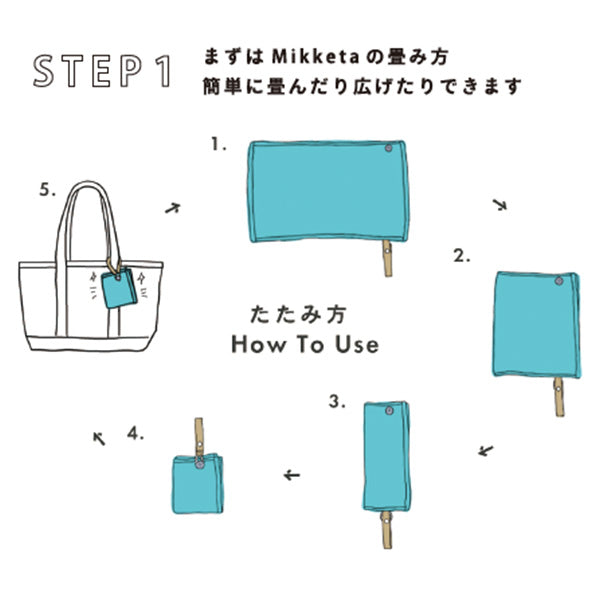 STEP 1

まずは Mikketa の畳み方
簡単に畳んだり広げたりできます

1.

2.

3.

4.

5.

たたみ方
How To Use