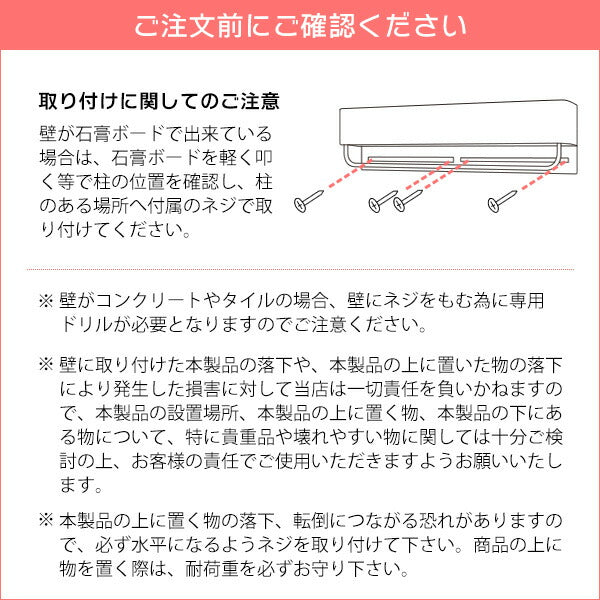 ご注文前にご確認ください

取り付けに関してのご注意

壁が石膏ボードで出来ている場合は、石膏ボードを軽く叩く等で柱の位置を確認し、柱のある場所へ付属のネジで取り付けてください。

※ 壁がコンクリートやタイルの場合、壁にネジをもむ為に専用ドリルが必要となりますのでご注意ください。

※ 壁に取り付けた本製品の落下や、本製品の上に置いた物の落下により発生した損害に対して当店は一切責任を負いかねますので、本製品の設置場所、本製品の上に置く物、本製品の下にある物について、特に貴重品や壊れやすい物に関しては十分ご検討の上、お客様の責任でご使用いただきますようお願いいたします。

※ 本製品の上に置く物の落下、転倒につながる恐れがありますので、必ず水平になるようネジを取り付けて下さい。商品の上に物を置く際は、耐荷重を必ずお守り下さい。