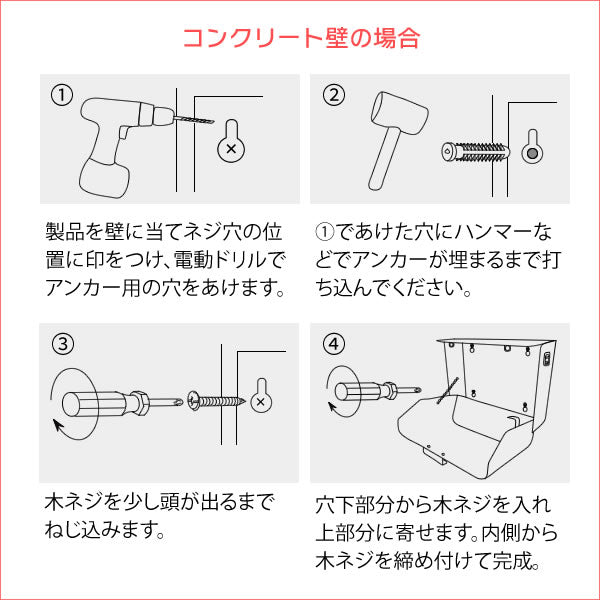 コンクリート壁の場合

①

製品を壁に当てネジ穴の位置に印をつけ、電動ドリルでアンカー用の穴をあけます。

②

①であけた穴にハンマーなどでアンカーが埋まるまで打ち込んでください。

③

木ネジを少し頭が出るまでねじ込みます。

④

穴下部分から木ネジを入れ上部分に寄せます。内側から木ネジを締め付けて完成。