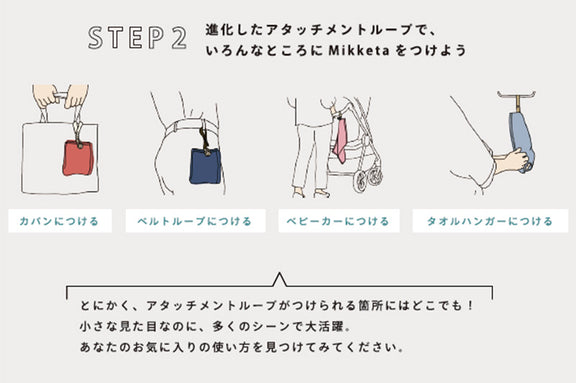 STEP 2
進化したアタッチメントループで、
いろんなところに Mikketa をつけよう

カバンにつける

ベルトループにつける

ベビーカーにつける

タオルハンガーにつける

とにかく、アタッチメントループがつけられる箇所にはどこでも！
小さな見た目なのに、多くのシーンで大活躍。
あなたのお気に入りの使い方を見つけてみてください。